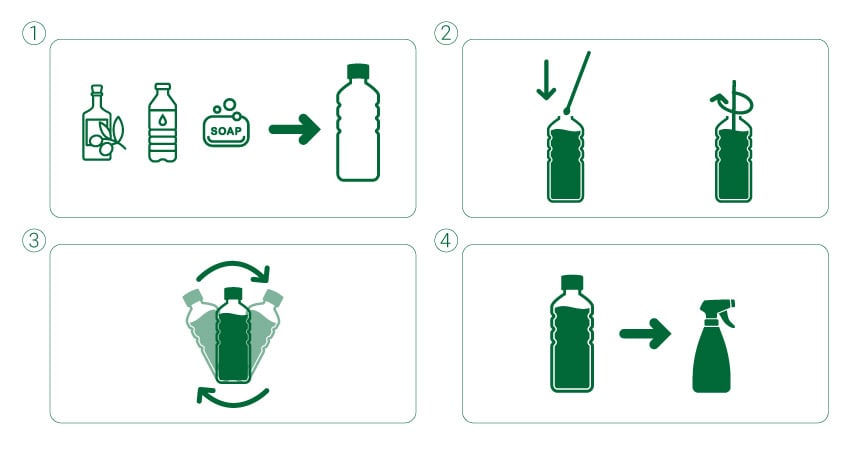 ①

SOAP

②

③

④