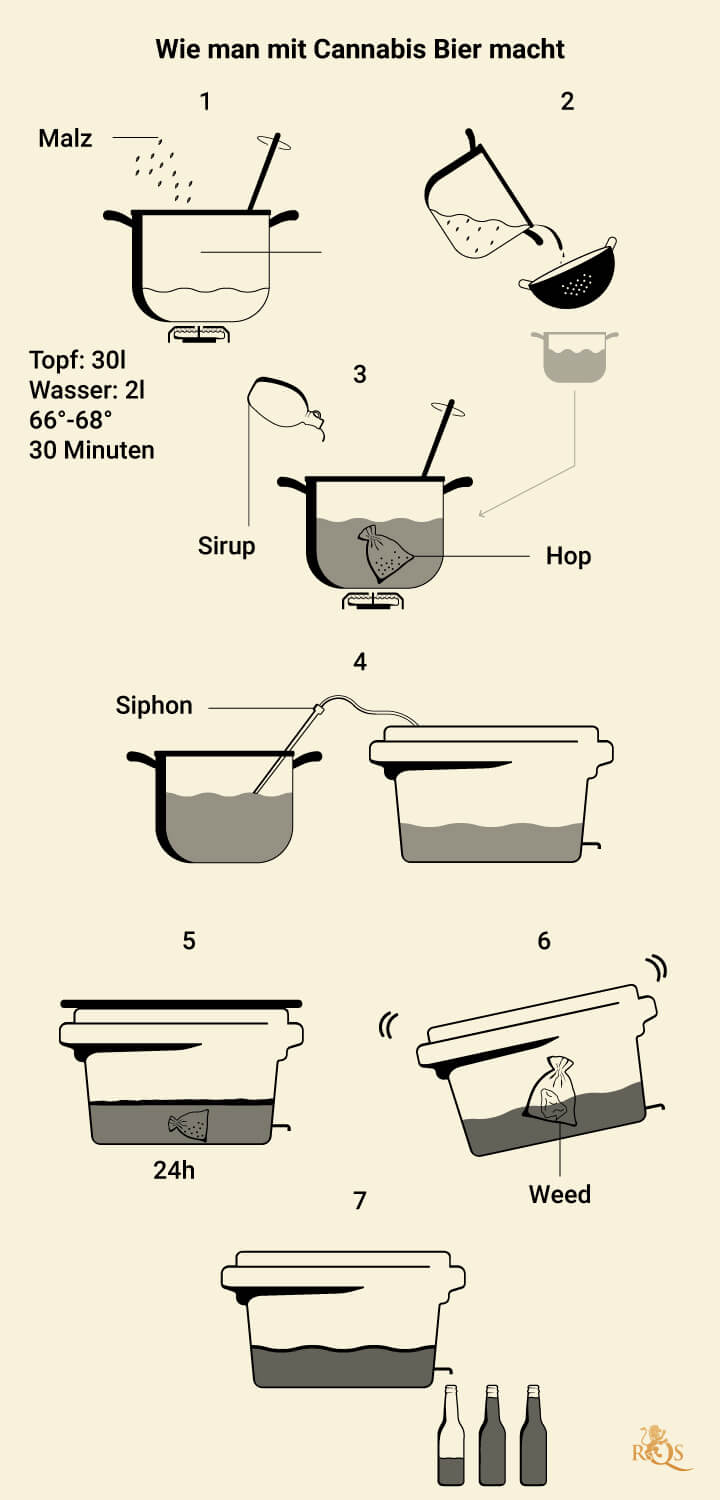 Wie man mit Cannabis Bier macht

1

Malz

Topf: 30l
Wasser: 2l
66°-68°
30 Minuten

2

3

Sirup

Hop

4

Siphon

5

24h

6

Weed

7

RQS